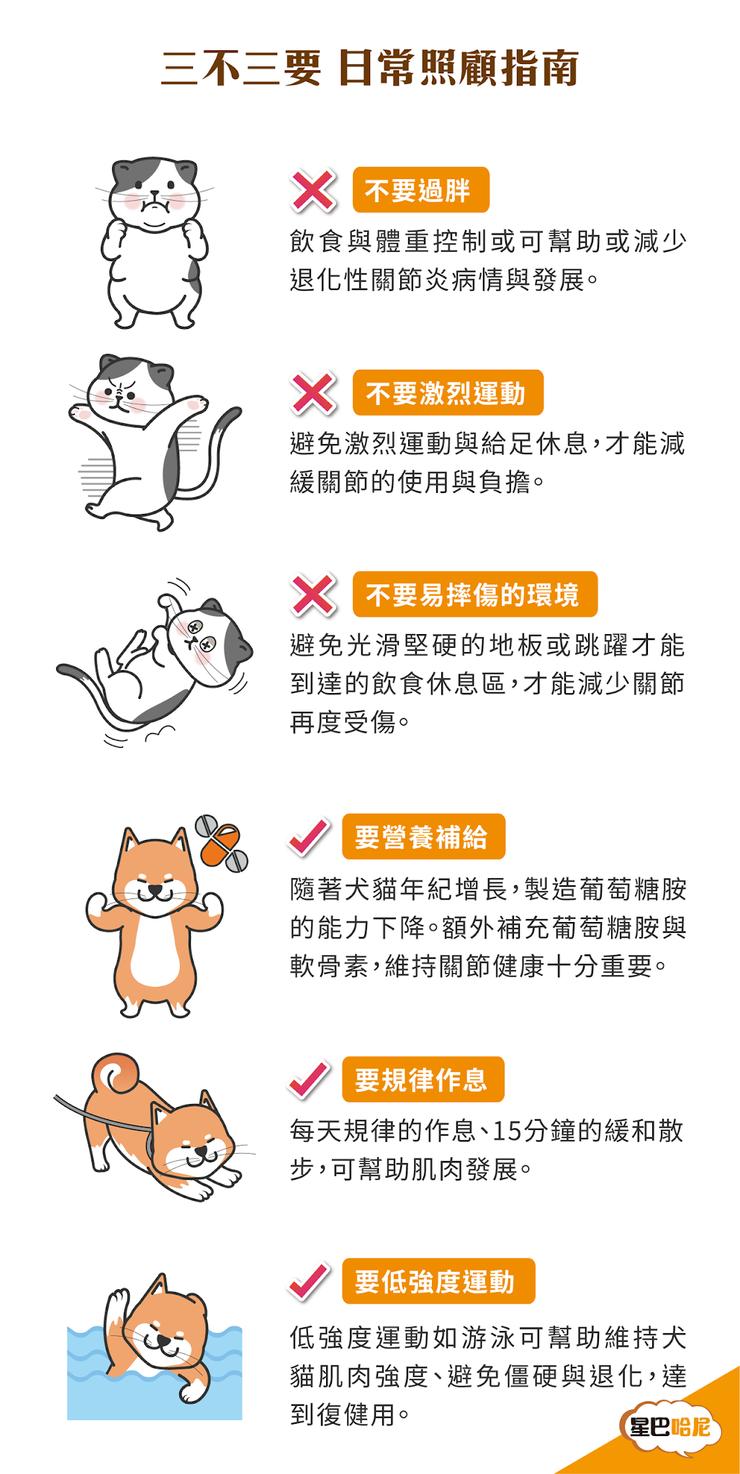 三不三要 日常照顧指南

不要過胖
飲食與體重控制或可幫助或減少退化性關節炎病情與發展。

不要激烈運動
避免激烈運動與給足休息，才能減緩關節的使用與負擔。

不要易摔傷的環境
避免光滑堅硬的地板或跳躍才能到達的飲食休息區，才能減少關節再度受傷。

要營養補給
隨著犬貓年紀增長，製造葡萄糖胺的能力下降。額外補充葡萄糖胺與軟骨素，維持關節健康十分重要。

要規律作息
每天規律的作息、15分鐘的緩和散步，可幫助肌肉發展。

要低強度運動
低強度運動如游泳可幫助維持犬貓肌肉強度、避免僵硬與退化，達到復健用。

星巴哈尼